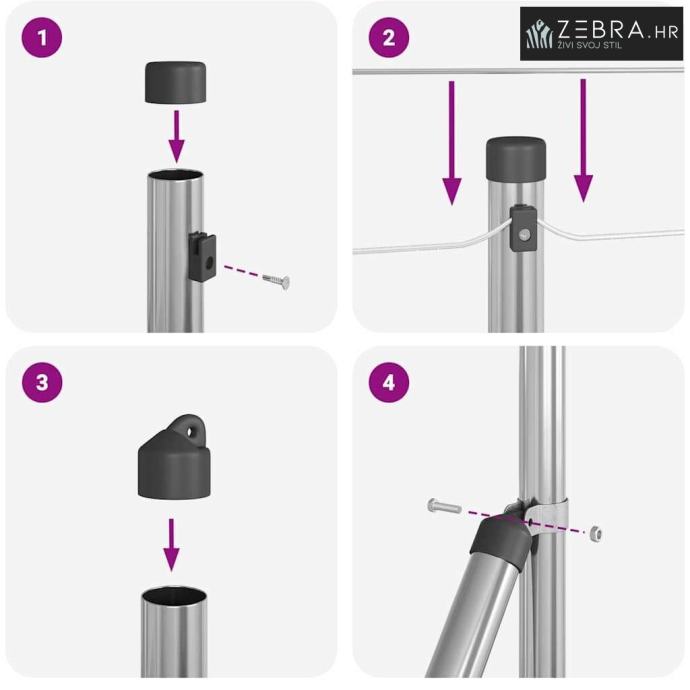 1

2

ZEBRA.HR
ŽIVI SVOJ STIL

3

4