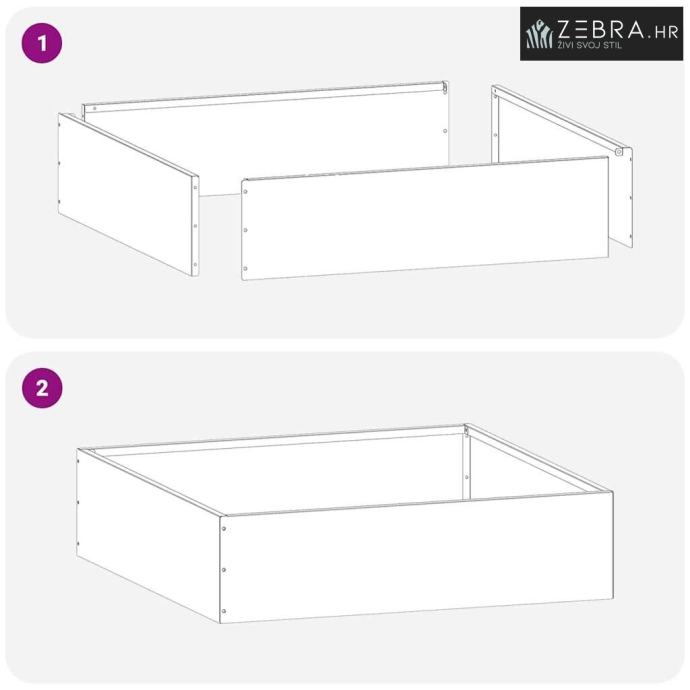 1

ZEBRA.HR
ŽIVI SVOJ STIL

2