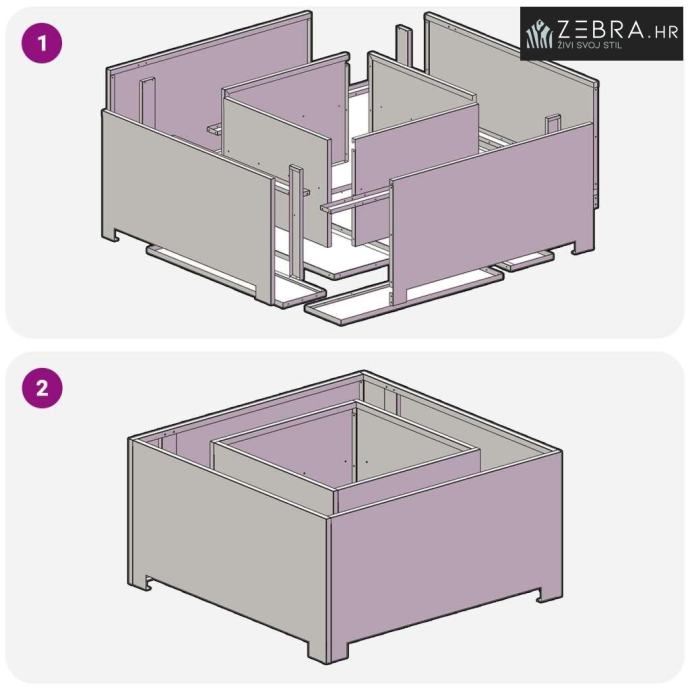 1

ZEBRA.HR
ŽIVI SVOJ STIL

2