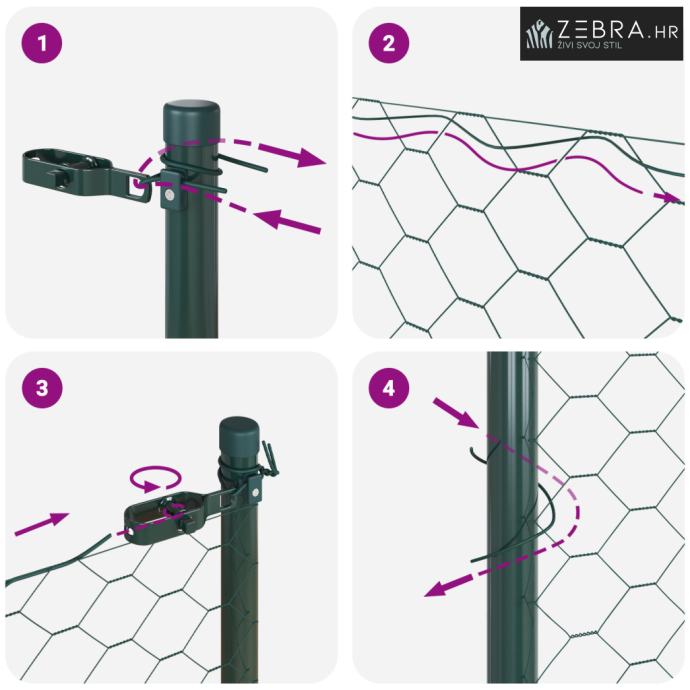 1

2

ZEBRA.HR
ŽIVI SVOJ STIL

3

4