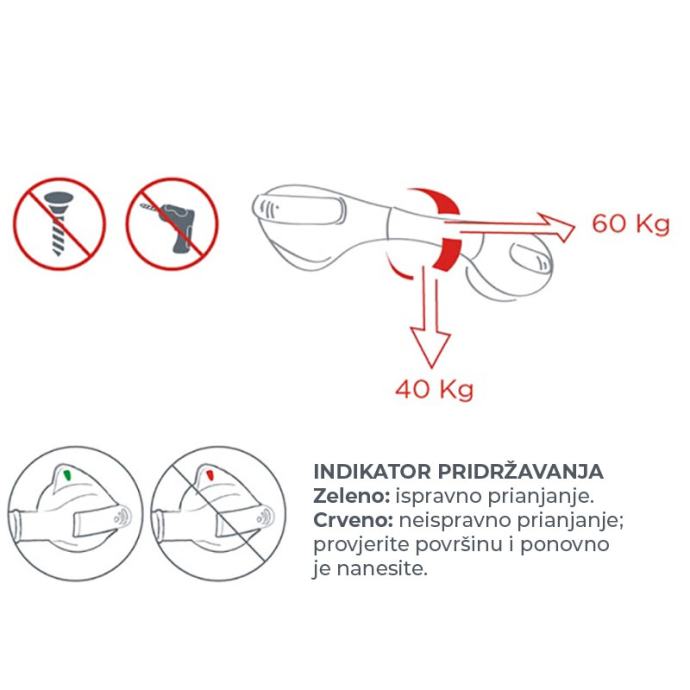 60 Kg

40 Kg

INDIKATOR PRIDRŽAVANJA
Zeleno: ispravno prianjanje.
Crveno: neispravno prianjanje; provjerite površinu i ponovno je nanesite.