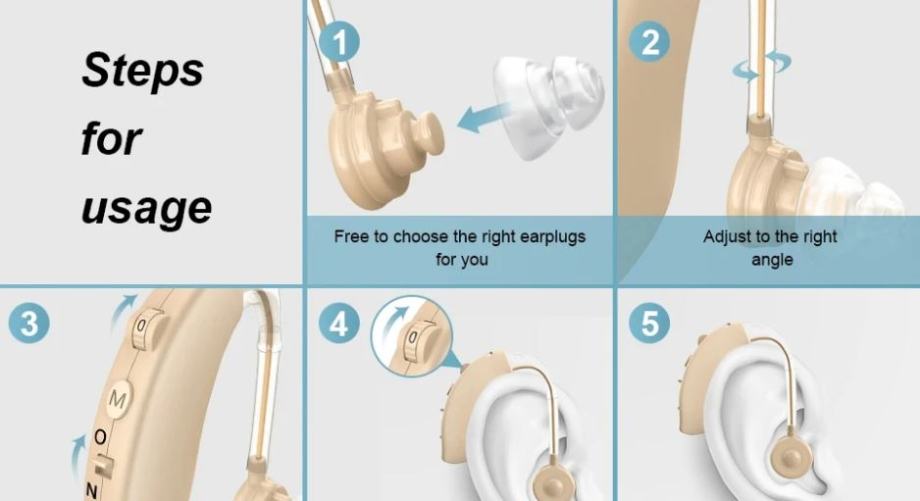 Steps for usage

1

Free to choose the right earplugs for you

2

Adjust to the right angle

3

0

M

O

N

4

0

5