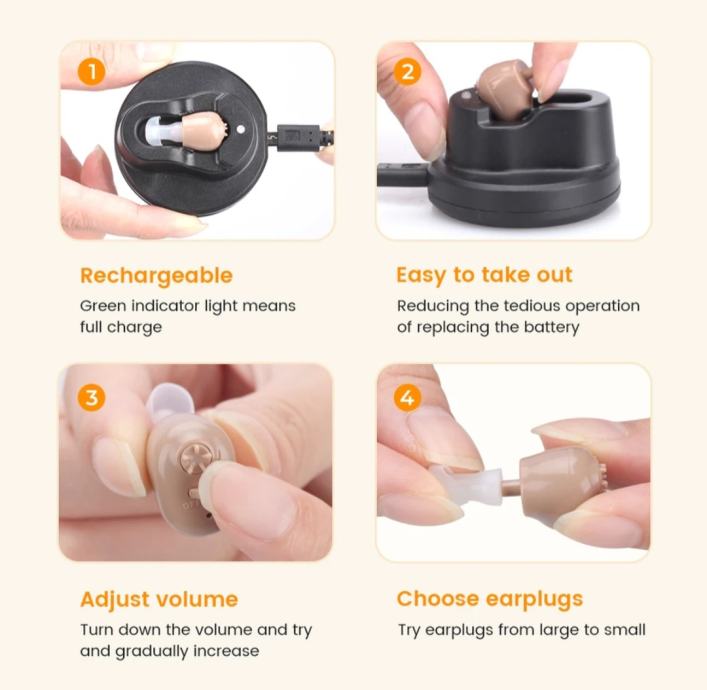 1

Rechargeable

Green indicator light means full charge

2

Easy to take out

Reducing the tedious operation of replacing the battery

3

Adjust volume

Turn down the volume and try and gradually increase

4

Choose earplugs

Try earplugs from large to small