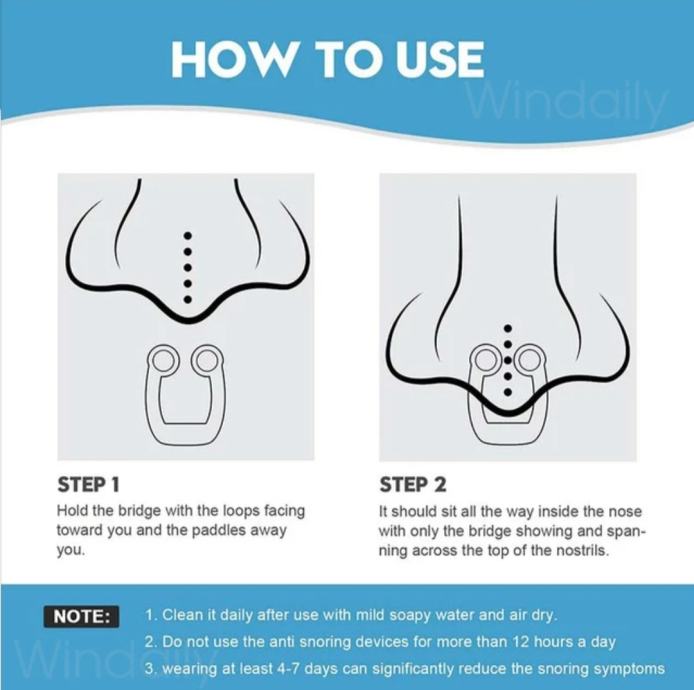 HOW TO USE

Windaily

STEP 1
Hold the bridge with the loops facing toward you and the paddles away you.

STEP 2
It should sit all the way inside the nose with only the bridge showing and spanning across the top of the nostrils.

NOTE:
1. Clean it daily after use with mild soapy water and air dry.
2. Do not use the anti snoring devices for more than 12 hours a day
3. wearing at least 4-7 days can significantly reduce the snoring symptoms

Windaily