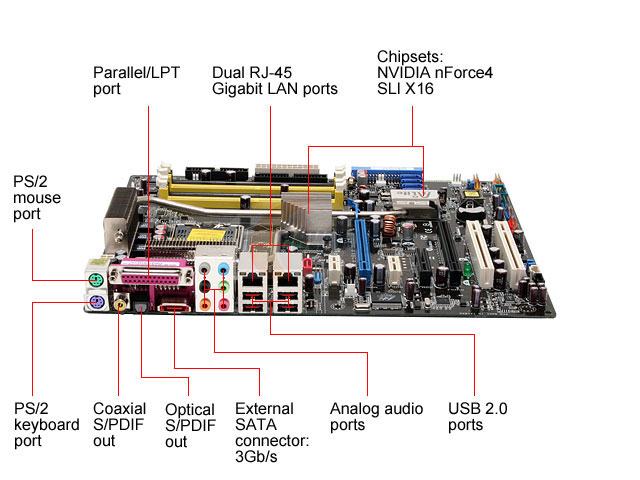 Parallel/LPT port

Dual RJ-45 Gigabit LAN ports

Chipsets: NVIDIA nForce4 SLI X16

PS/2 mouse port

PS/2 keyboard port

Coaxial S/PDIF out

Optical S/PDIF out

External SATA connector: 3Gb/s

Analog audio ports

USB 2.0 ports