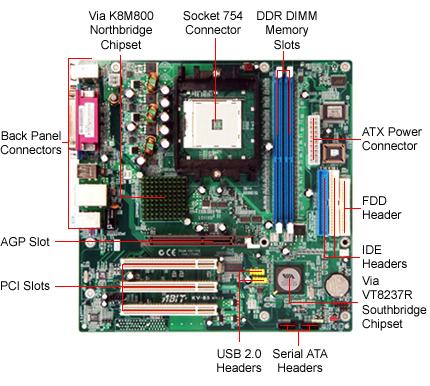 Via K8M800 Northbridge Chipset

Socket 754 Connector

DDR DIMM Memory Slots

Back Panel Connectors

ATX Power Connector

FDD Header

AGP Slot

IDE Headers

PCI Slots

Via VT8237R Southbridge Chipset

ABIT KV-85

USB 2.0 Headers

Serial ATA Headers