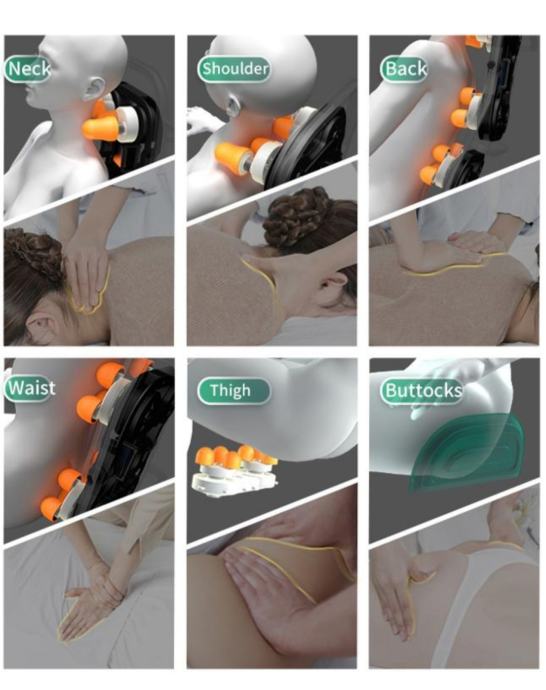 Neck

Shoulder

Back

Waist

Thigh

Buttocks