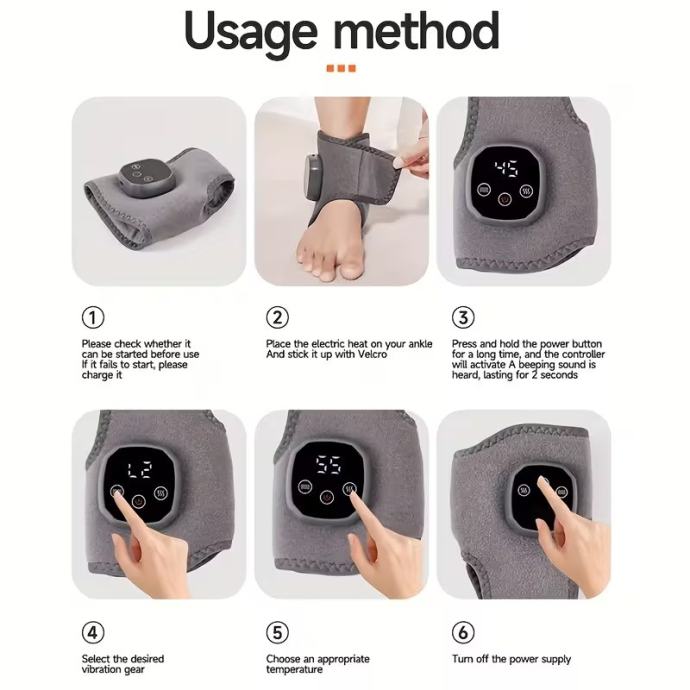 Usage method

45

①
Please check whether it can be started before use If it fails to start, please charge it

②
Place the electric heat on your ankle And stick it up with Velcro

③
Press and hold the power button for a long time, and the controller will activate A beeping sound is heard, lasting for 2 seconds

L2

55

④
Select the desired vibration gear

⑤
Choose an appropriate temperature

⑥
Turn off the power supply