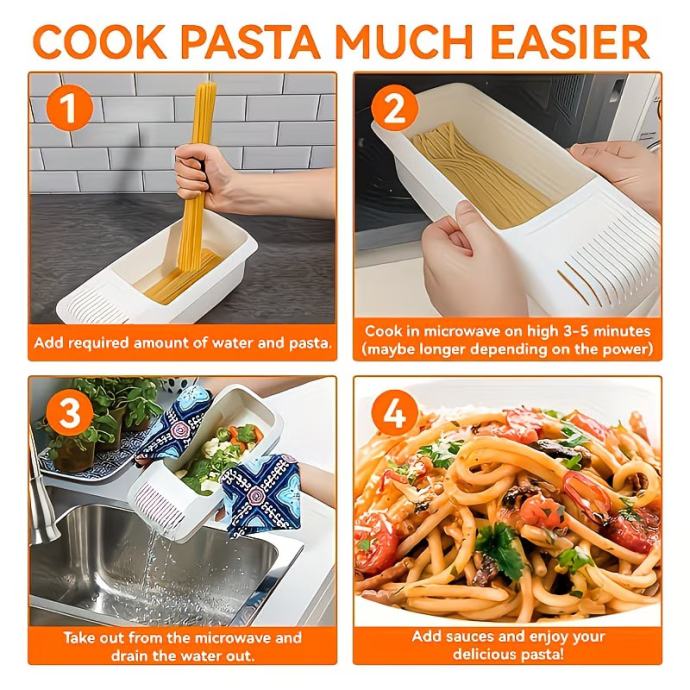 COOK PASTA MUCH EASIER

1

Add required amount of water and pasta.

2

Cook in microwave on high 3-5 minutes (maybe longer depending on the power)

3

Take out from the microwave and drain the water out.

4

Add sauces and enjoy your delicious pasta!