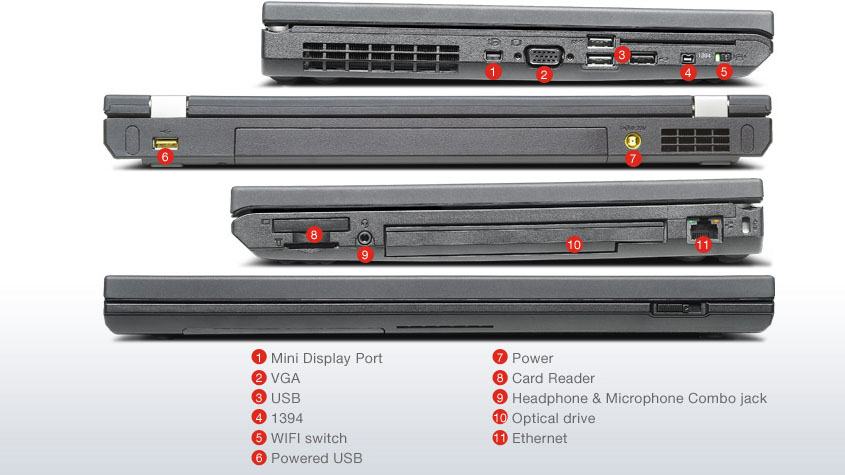 1
2
3
1394
4
5

6
7

8
9
10
11

1 Mini Display Port
2 VGA
3 USB
4 1394
5 WIFI switch
6 Powered USB

7 Power
8 Card Reader
9 Headphone & Microphone Combo jack
10 Optical drive
11 Ethernet