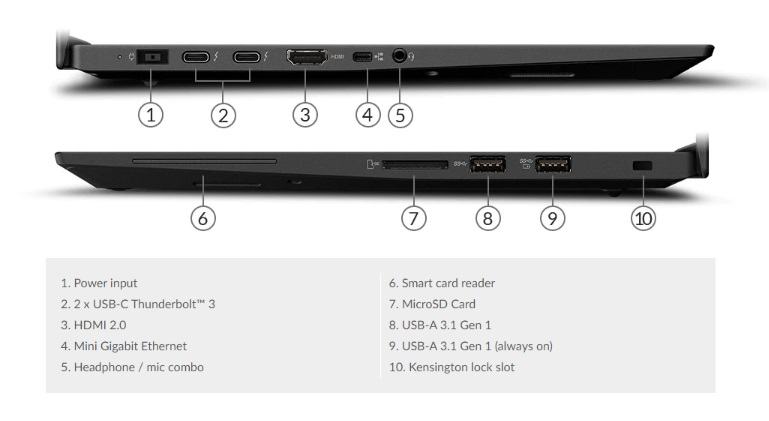 HDMI

1 2 3 4 5

6 7 8 9 10

1. Power input
2. 2 x USB-C Thunderbolt™ 3
3. HDMI 2.0
4. Mini Gigabit Ethernet
5. Headphone / mic combo

6. Smart card reader
7. MicroSD Card
8. USB-A 3.1 Gen 1
9. USB-A 3.1 Gen 1 (always on)
10. Kensington lock slot