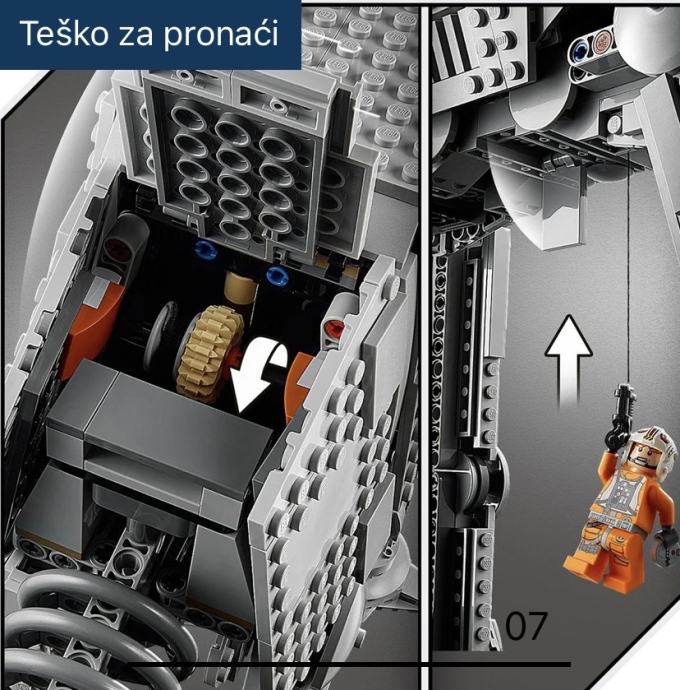 Teško za pronaći

07