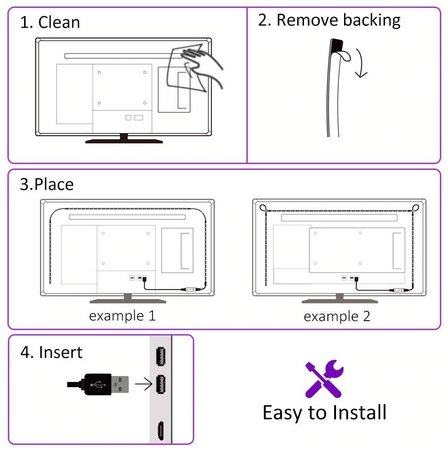 1. Clean

2. Remove backing

3.Place

example 1

example 2

4. Insert

Easy to Install