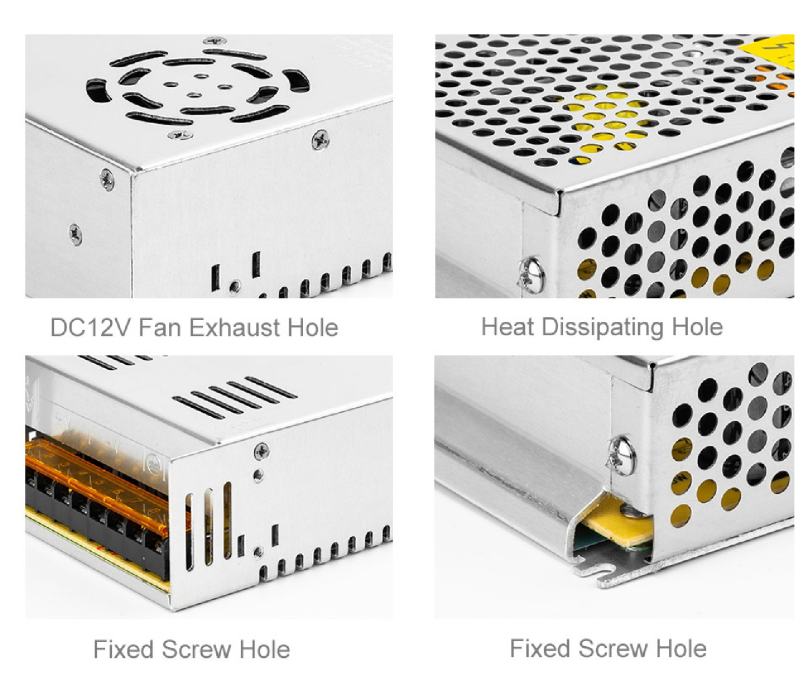 DC12V Fan Exhaust Hole

Heat Dissipating Hole

Fixed Screw Hole

Fixed Screw Hole