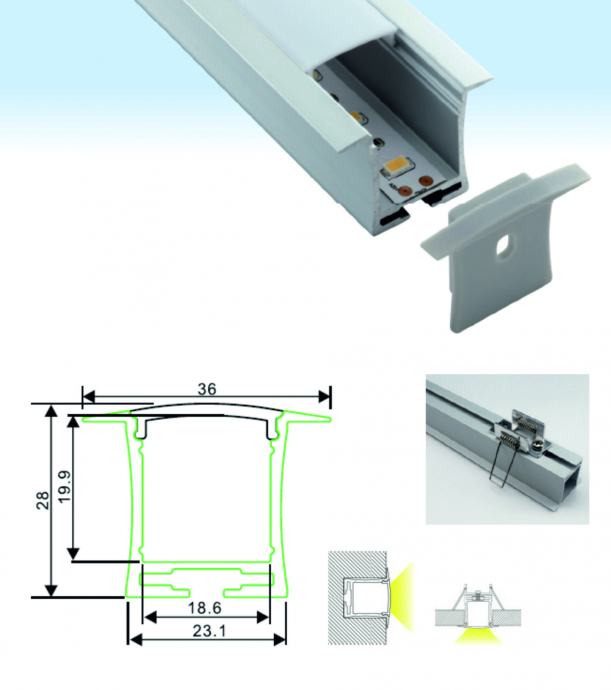 36

28

19.9

18.6

23.1