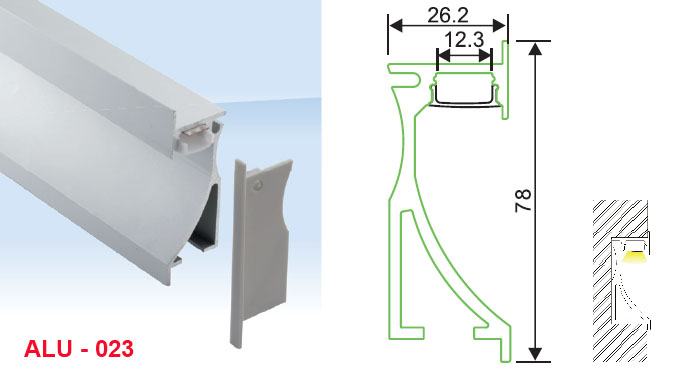 ALU - 023

26.2

12.3

78