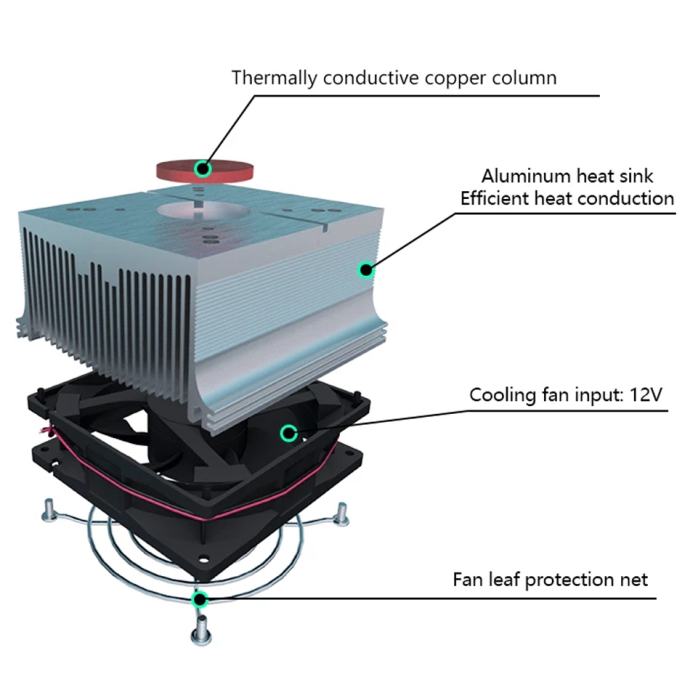 Thermally conductive copper column

Aluminum heat sink
Efficient heat conduction

Cooling fan input: 12V

Fan leaf protection net