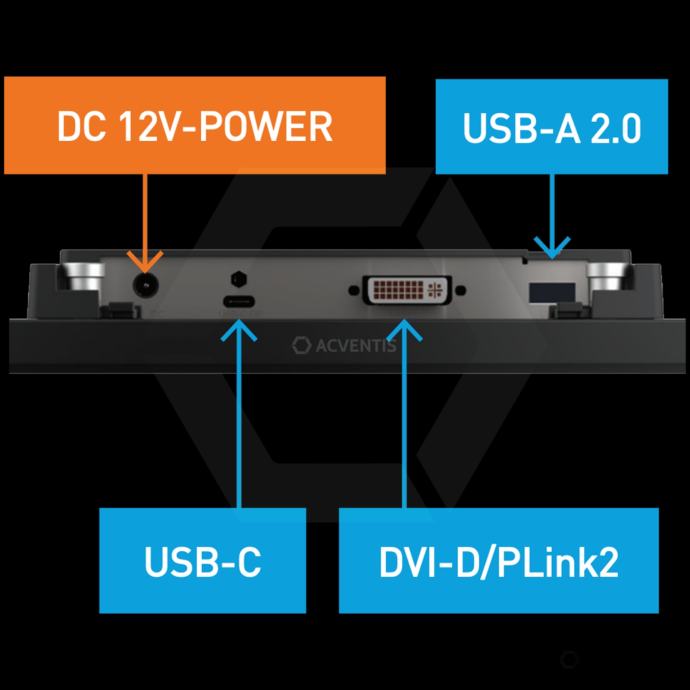 DC 12V-POWER

USB-A 2.0

ACVENTIS

USB-C

DVI-D/PLink2