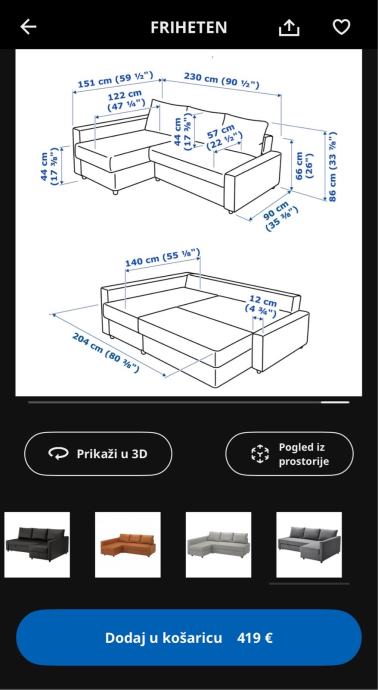 FRIHETEN

151 cm (59 ½")
230 cm (90 ½")
122 cm (47 ¼")
44 cm (17 ⅜")
57 cm (22 ½")
44 cm (17 ⅜")
66 cm (26")
86 cm (33 ⅞")
90 cm (35 ⅜")

140 cm (55 ⅛")
12 cm (4 ¾")
204 cm (80 ⅜")

Prikaži u 3D
Pogled iz prostorije

Dodaj u košaricu 419 €