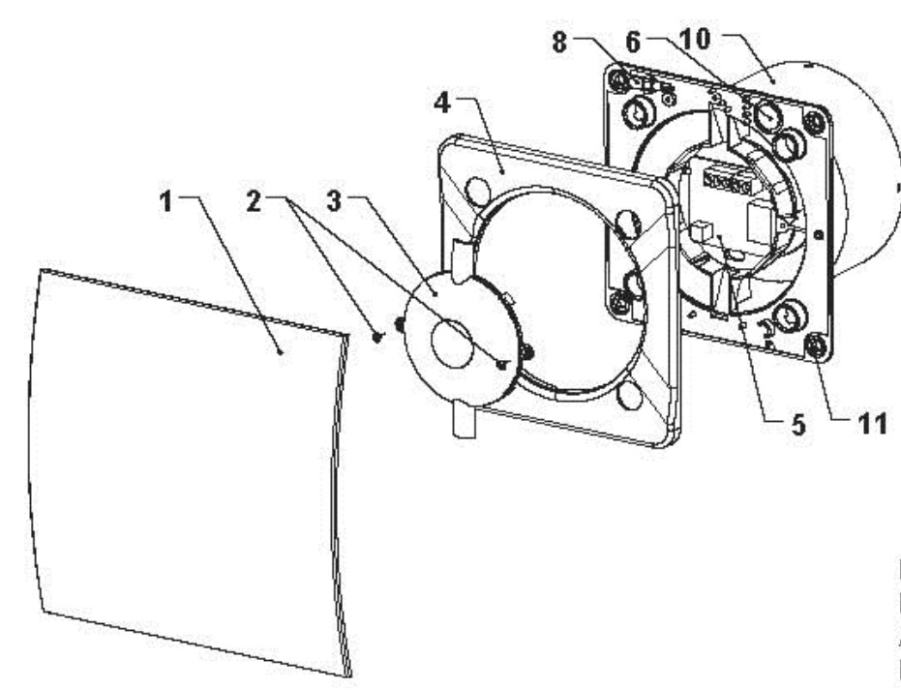 8
6
10
4
1
2
3
5
11