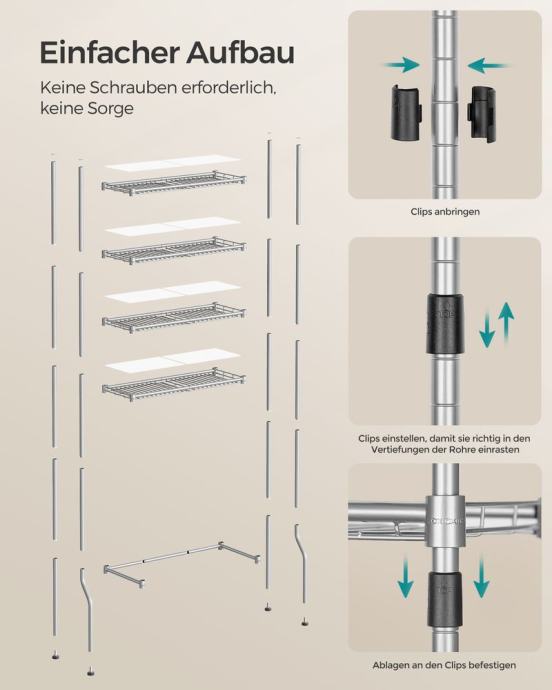 Einfacher Aufbau

Keine Schrauben erforderlich, keine Sorge

Clips anbringen

Clips einstellen, damit sie richtig in den Vertiefungen der Rohre einrasten

Ablagen an den Clips befestigen