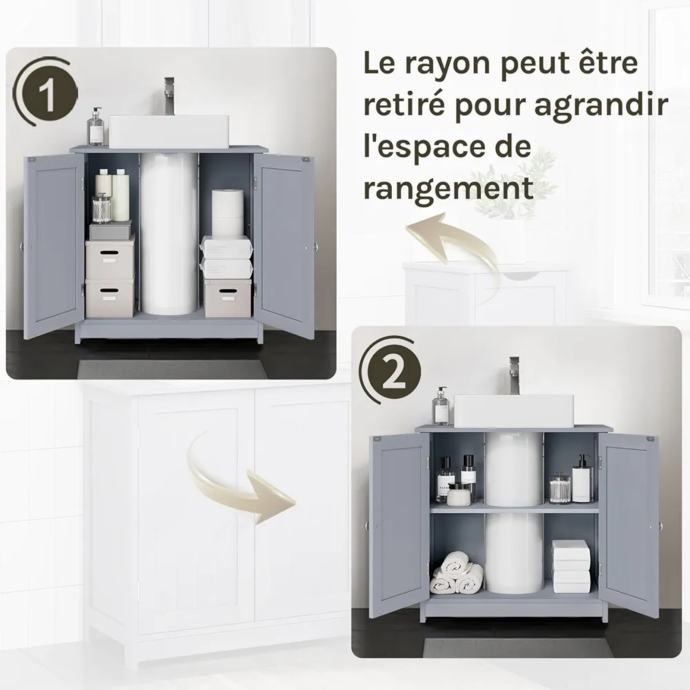 1

Le rayon peut être retiré pour agrandir l'espace de rangement

2