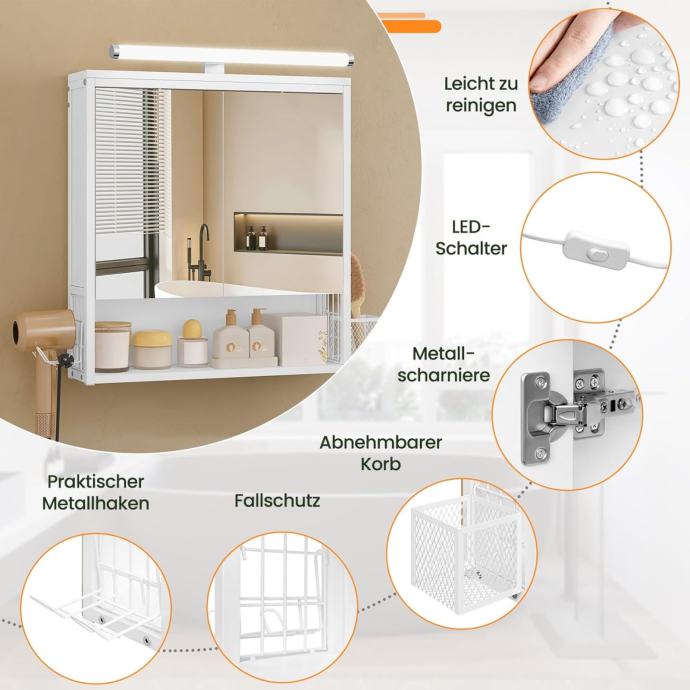 Leicht zu reinigen

LED-Schalter

Metall-scharniere

Abnehmbarer Korb

Praktischer Metallhaken

Fallschutz