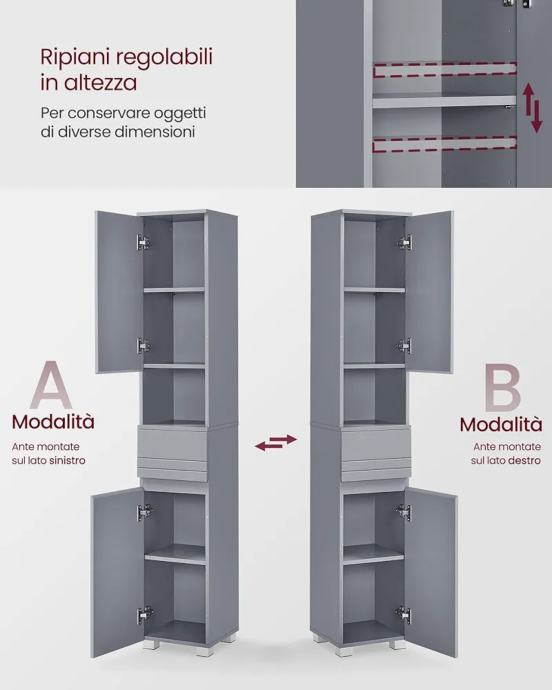 Ripiani regolabili in altezza

Per conservare oggetti di diverse dimensioni

A

Modalità

Ante montate sul lato sinistro

B

Modalità

Ante montate sul lato destro