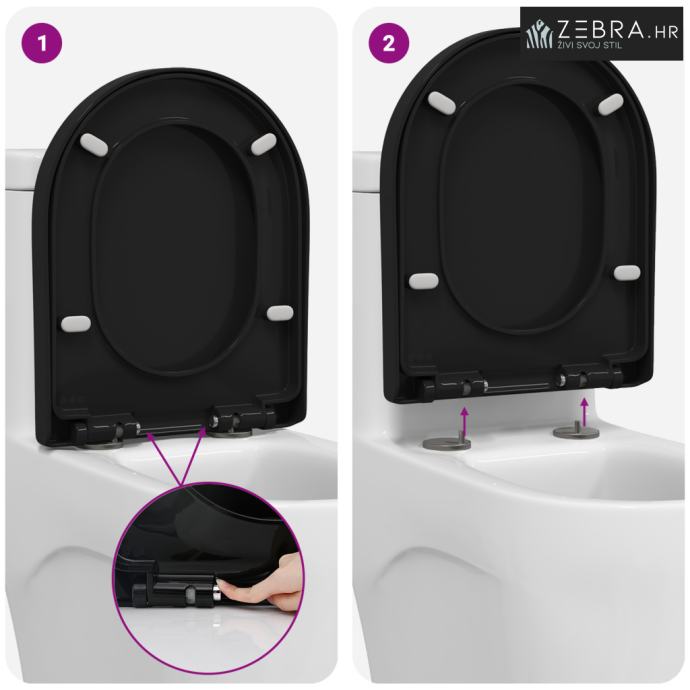 1

2

ZEBRA.HR
ŽIVI SVOJ STIL