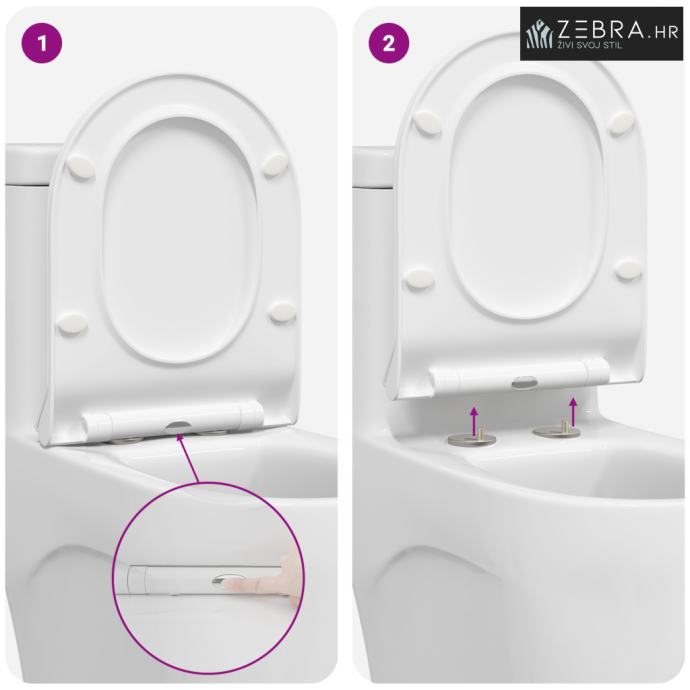 1

2

ZEBRA.HR
ŽIVI SVOJ STIL