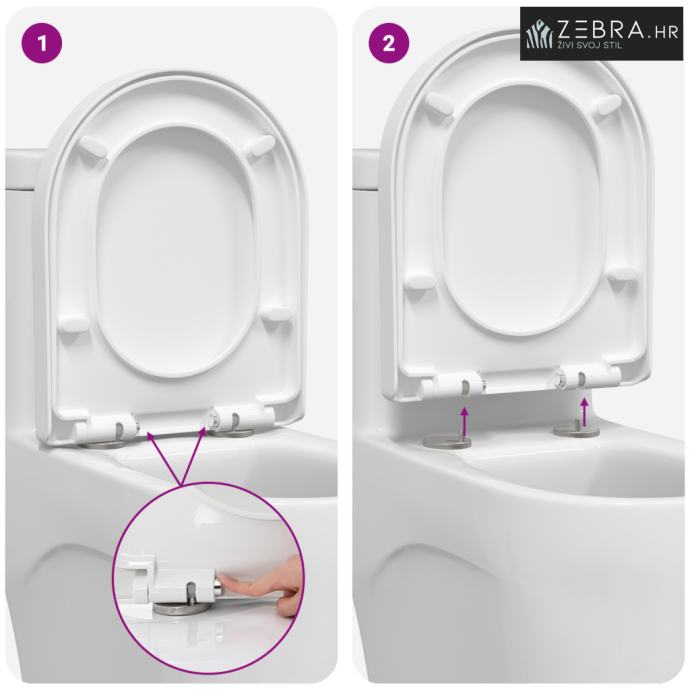 1

2

ZEBRA.HR
ŽIVI SVOJ STIL