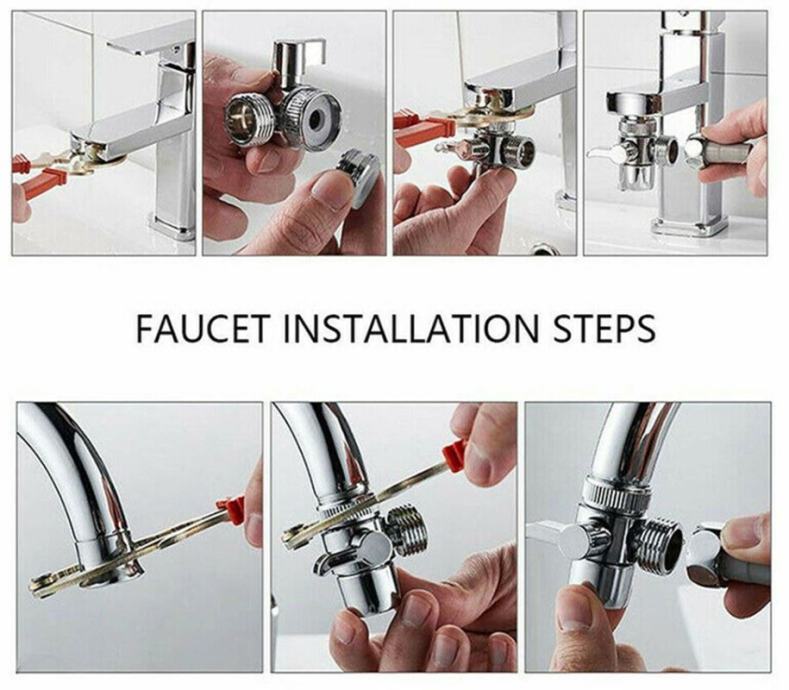 FAUCET INSTALLATION STEPS