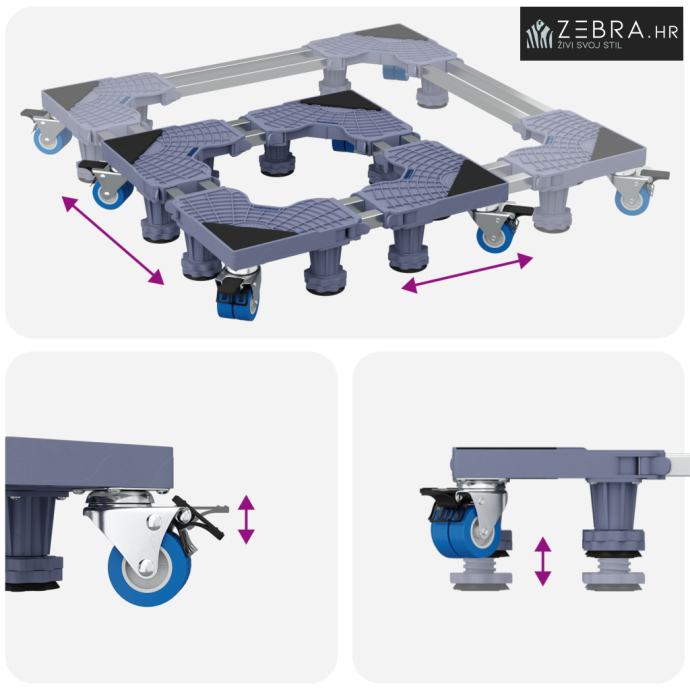 ZEBRA.HR
ŽIVI SVOJ STIL