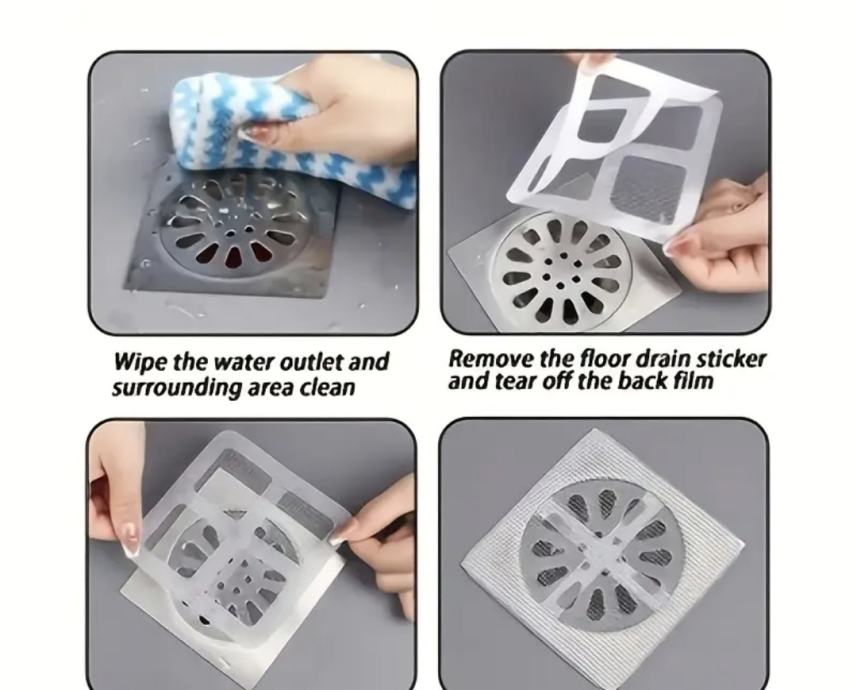 Wipe the water outlet and surrounding area clean

Remove the floor drain sticker and tear off the back film