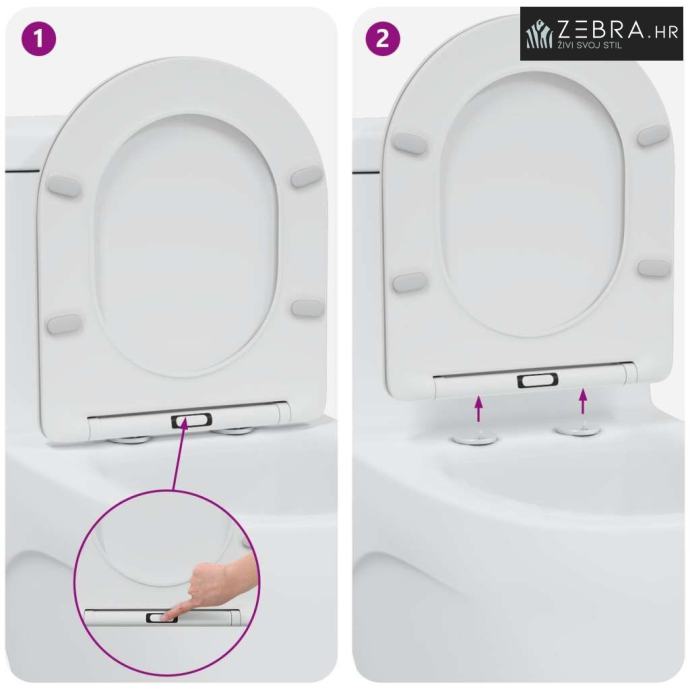 1

2

ZEBRA.HR
ŽIVI SVOJ STIL