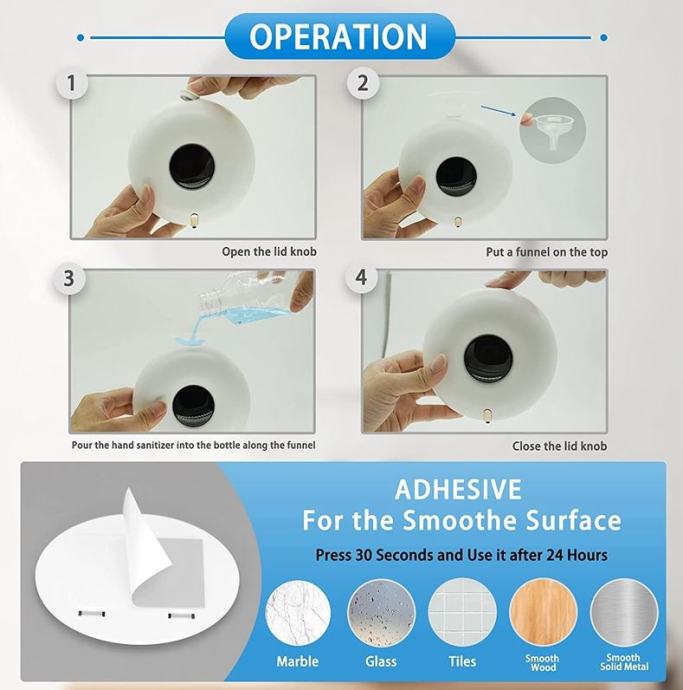 OPERATION

1

Open the lid knob

2

Put a funnel on the top

3

Pour the hand sanitizer into the bottle along the funnel

4

Close the lid knob

ADHESIVE
For the Smoothe Surface

Press 30 Seconds and Use it after 24 Hours

Marble

Glass

Tiles

Smooth Wood

Smooth Solid Metal