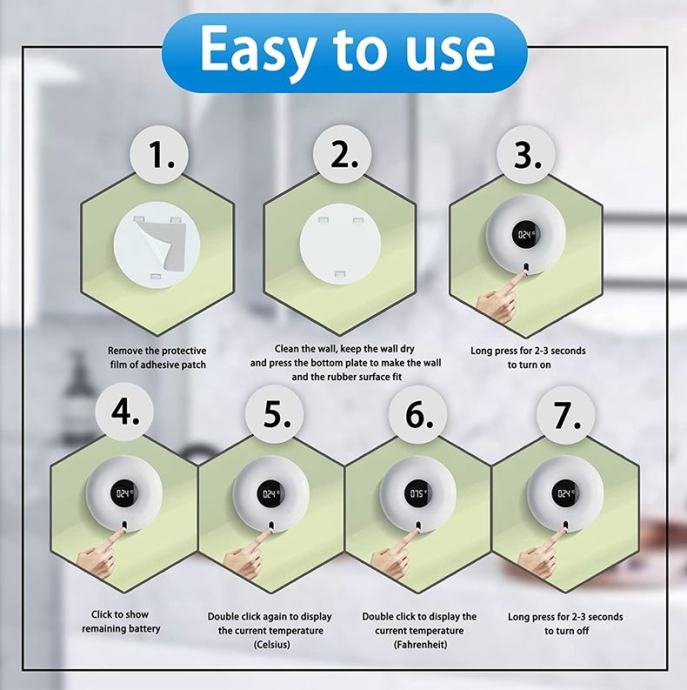 Easy to use

1.

Remove the protective film of adhesive patch

2.

Clean the wall, keep the wall dry and press the bottom plate to make the wall and the rubber surface fit

3.

024°

Long press for 2-3 seconds to turn on

4.

024°

Click to show remaining battery

5.

024°

Double click again to display the current temperature (Celsius)

6.

075°

Double click to display the current temperature (Fahrenheit)

7.

024°

Long press for 2-3 seconds to turn off