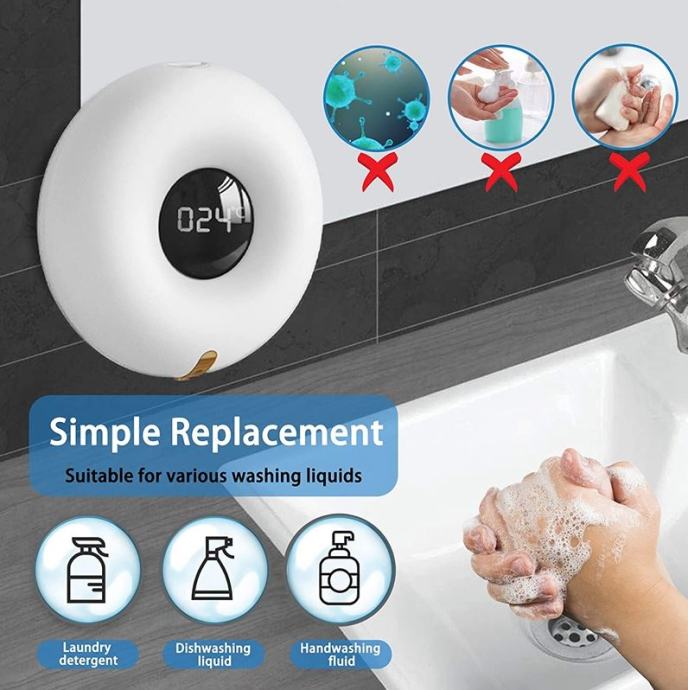 024°

Simple Replacement

Suitable for various washing liquids

Laundry detergent

Dishwashing liquid

Handwashing fluid