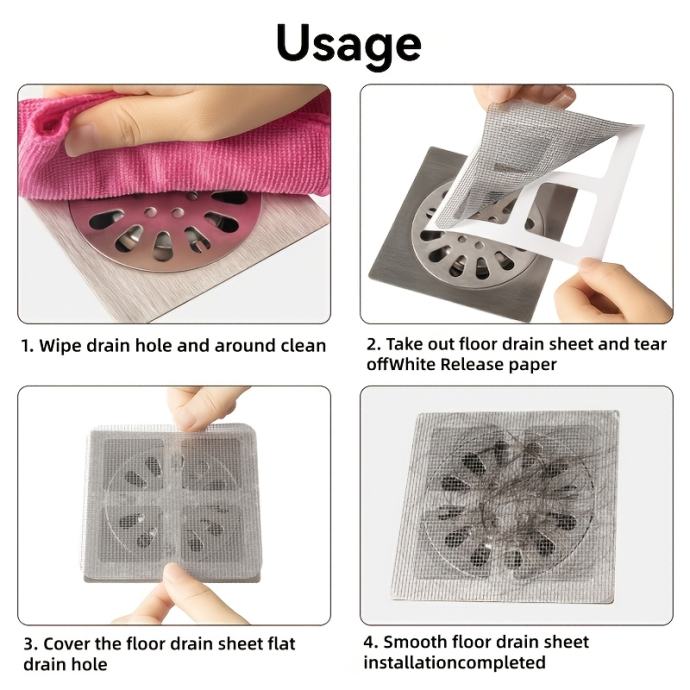 Usage

1. Wipe drain hole and around clean

2. Take out floor drain sheet and tear offWhite Release paper

3. Cover the floor drain sheet flat drain hole

4. Smooth floor drain sheet installationcompleted