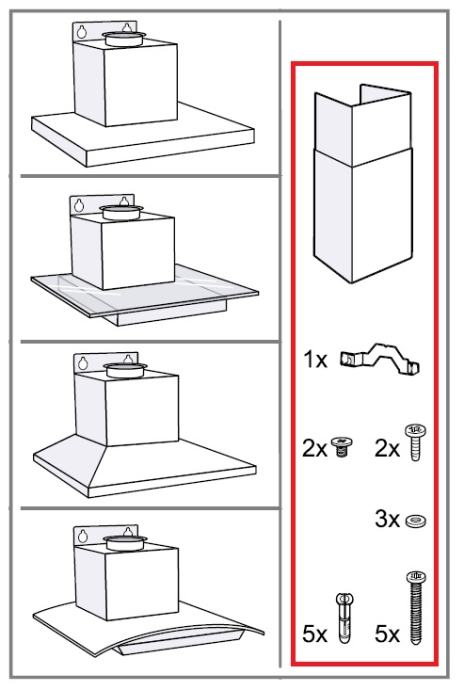 1x

2x 2x

3x

5x 5x