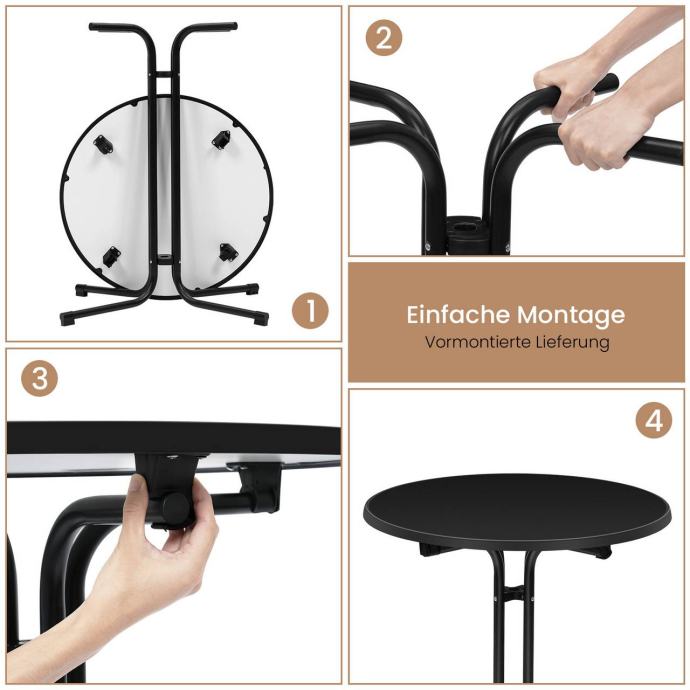 1

2

Einfache Montage
Vormontierte Lieferung

3

4