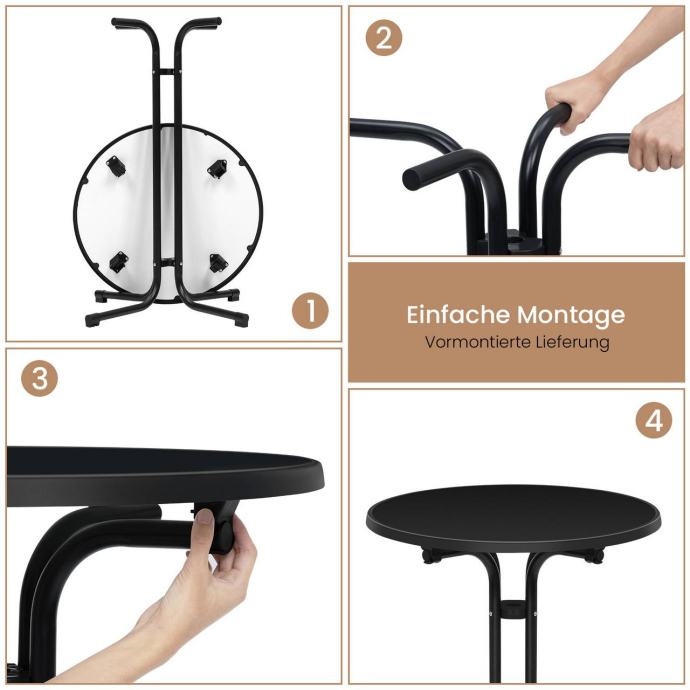 1

2

Einfache Montage
Vormontierte Lieferung

3

4