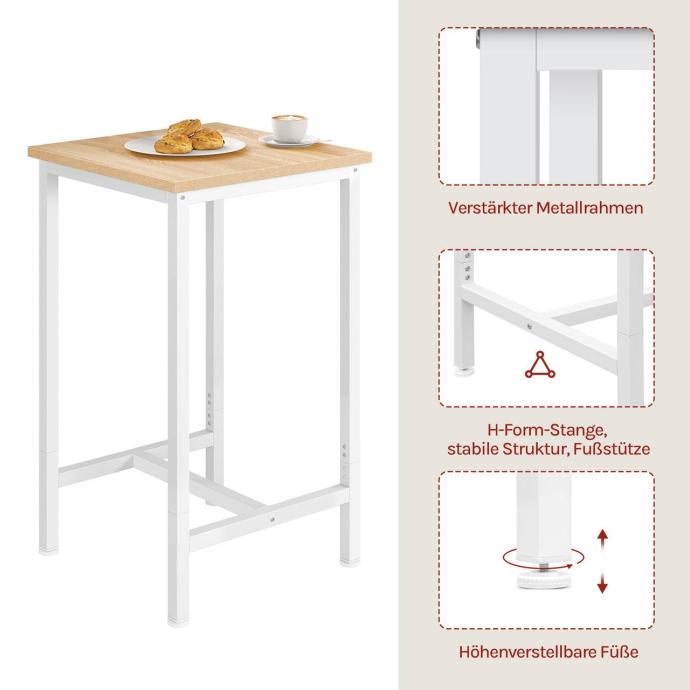 Verstärkter Metallrahmen

H-Form-Stange, stabile Struktur, Fußstütze

Höhenverstellbare Füße