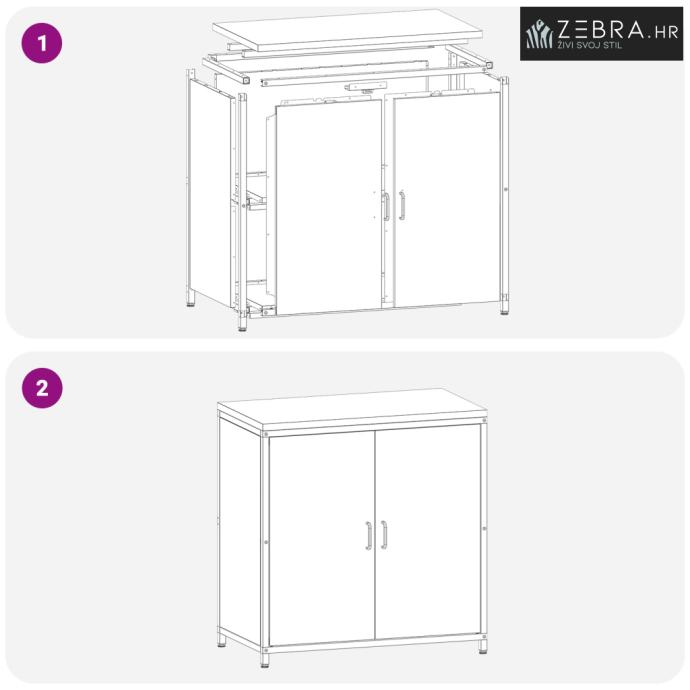 1

ZEBRA.HR
ŽIVI SVOJ STIL

2