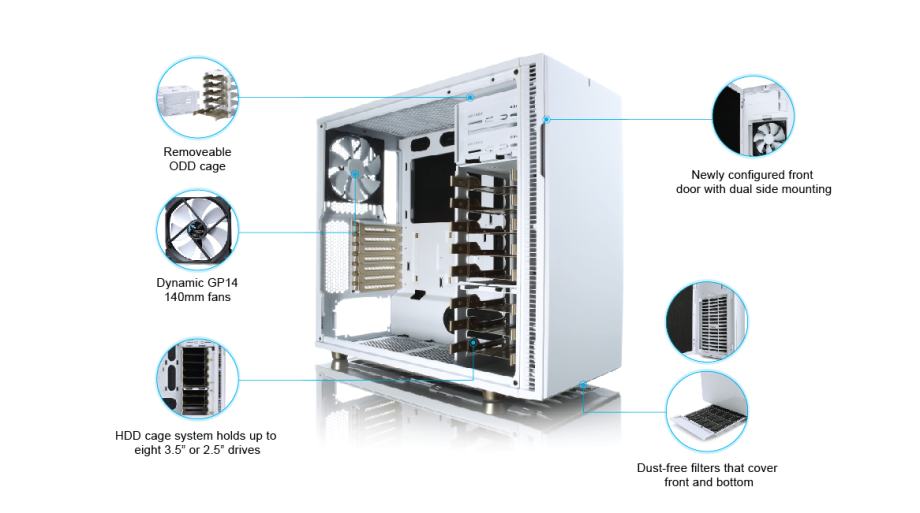 Removeable ODD cage

Dynamic GP14 140mm fans

HDD cage system holds up to eight 3.5" or 2.5" drives

Newly configured front door with dual side mounting

Dust-free filters that cover front and bottom