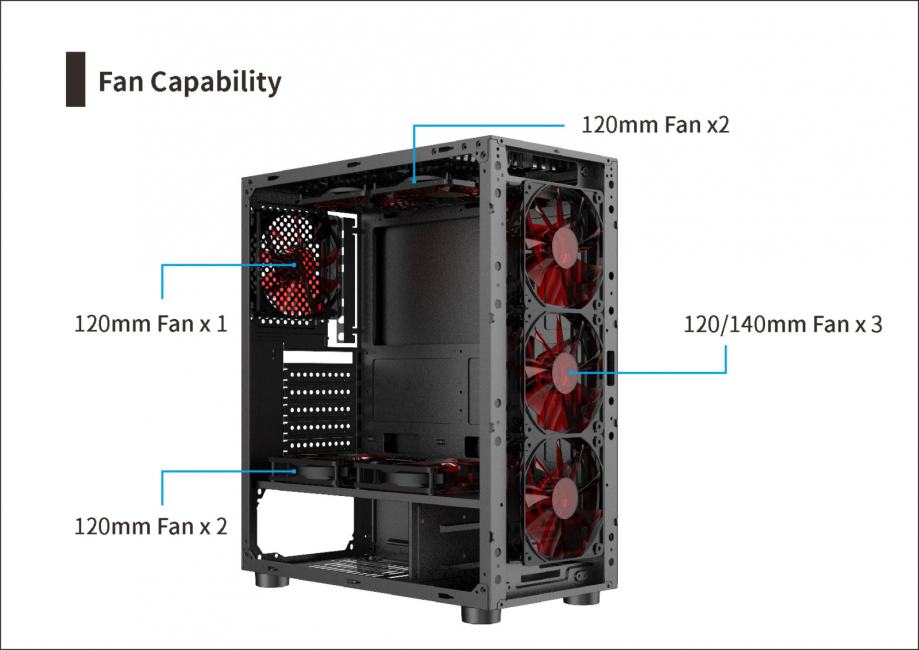 Fan Capability

120mm Fan x2

120mm Fan x 1

120/140mm Fan x 3

120mm Fan x 2