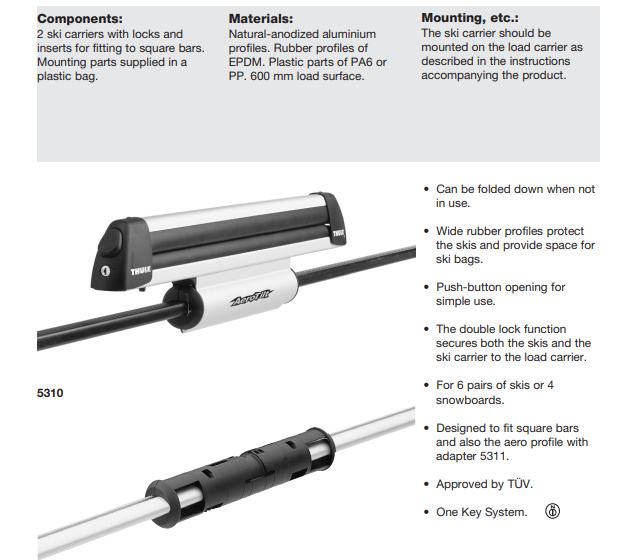 **Components:**
2 ski carriers with locks and inserts for fitting to square bars. Mounting parts supplied in a plastic bag.

**Materials:**
Natural-anodized aluminium profiles. Rubber profiles of EPDM. Plastic parts of PA6 or PP. 600 mm load surface.

**Mounting, etc.:**
The ski carrier should be mounted on the load carrier as described in the instructions accompanying the product.

THULE

THULE

AeroTilt

5310

• Can be folded down when not in use.

• Wide rubber profiles protect the skis and provide space for ski bags.

• Push-button opening for simple use.

• The double lock function secures both the skis and the ski carrier to the load carrier.

• For 6 pairs of skis or 4 snowboards.

• Designed to fit square bars and also the aero profile with adapter 5311.

• Approved by TÜV.

• One Key System.