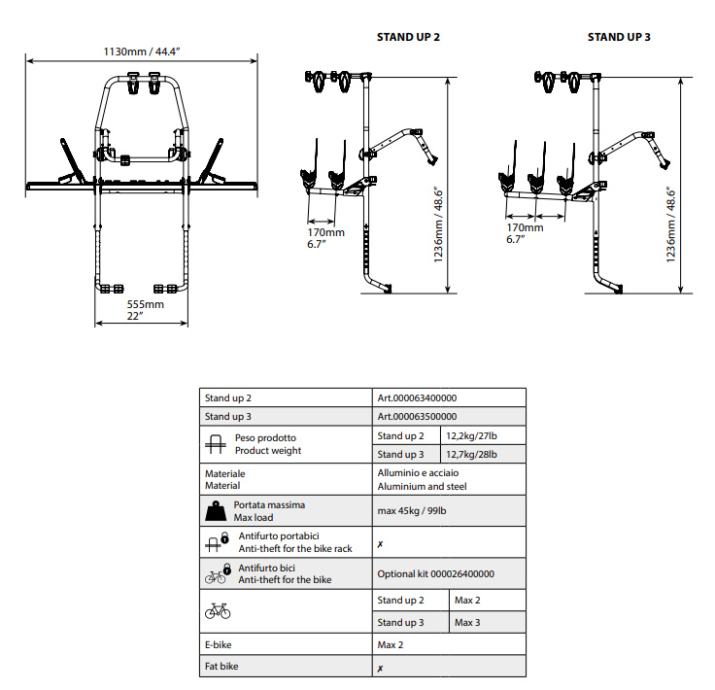 1130mm / 44.4"

555mm
22"

STAND UP 2

170mm
6.7"

1236mm / 48.6"

STAND UP 3

170mm
6.7"

1236mm / 48.6"

| Stand up 2 | Art.000063400000 | |
|---|---|---|
| Stand up 3 | Art.000063500000 | |
| Peso prodotto Product weight | Stand up 2 | 12,2kg/27lb |
| | Stand up 3 | 12,7kg/28lb |
| Materiale Material | Alluminio e acciaio Aluminium and steel | |
| Portata massima Max load | max 45kg / 99lb | |
| Antifurto portabici Anti-theft for the bike rack | ✗ | |
| Antifurto bici Anti-theft for the bike | Optional kit 000026400000 | |
| | Stand up 2 | Max 2 |
| | Stand up 3 | Max 3 |
| E-bike | Max 2 | |
| Fat bike | ✗ | |