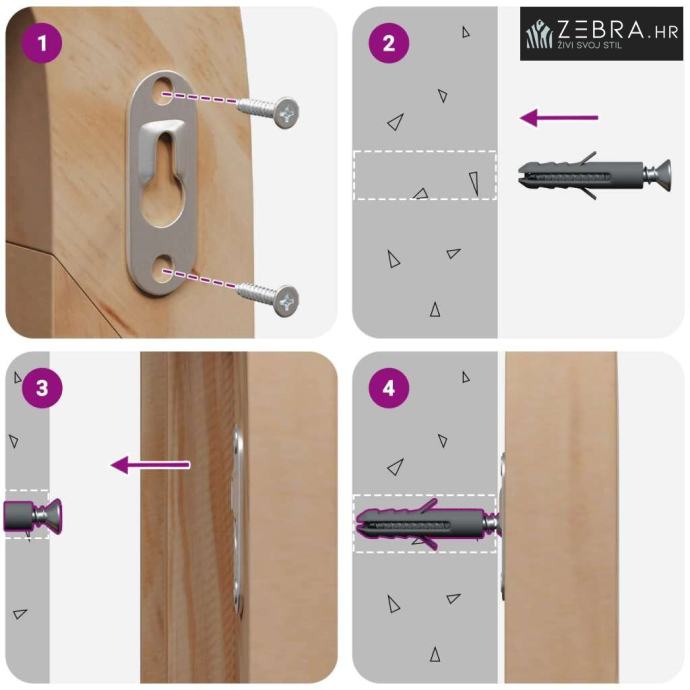 1

2

ZEBRA.HR
ŽIVI SVOJ STIL

3

4