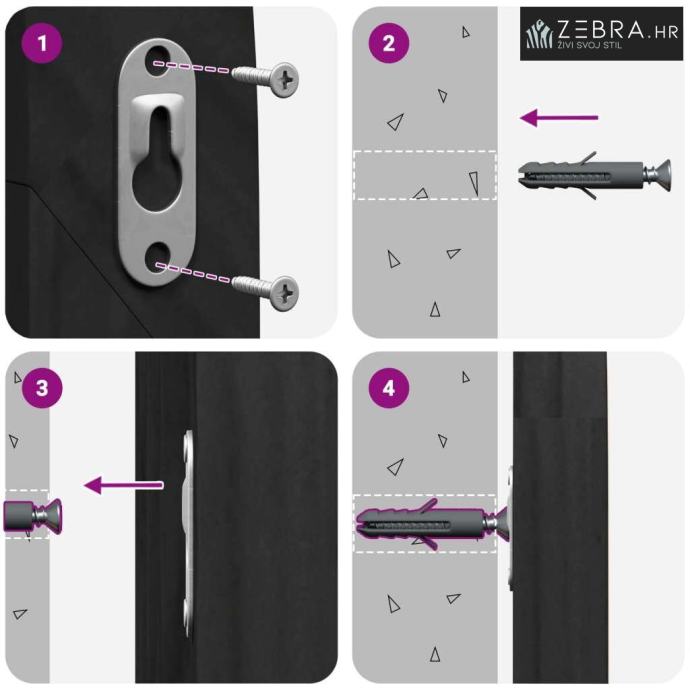 1

2

ZEBRA.HR
ŽIVI SVOJ STIL

3

4